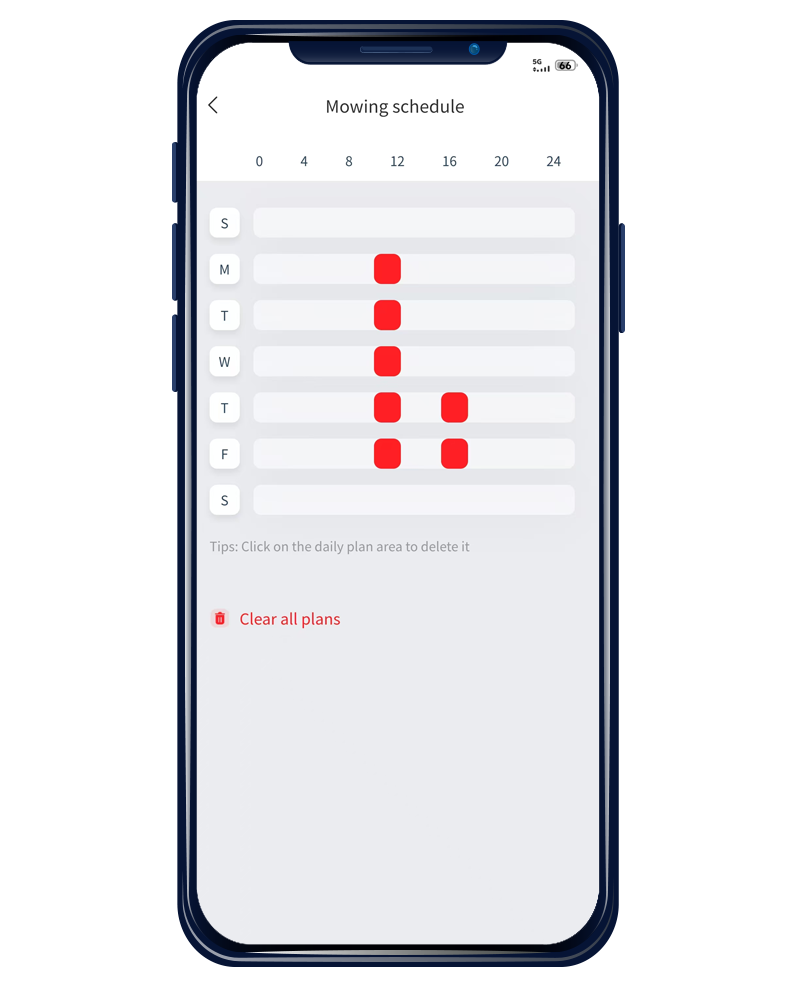 5G 66

Mowing schedule

0 4 8 12 16 20 24

S

M

T

W

T

F

S

Tips: Click on the daily plan area to delete it

Clear all plans